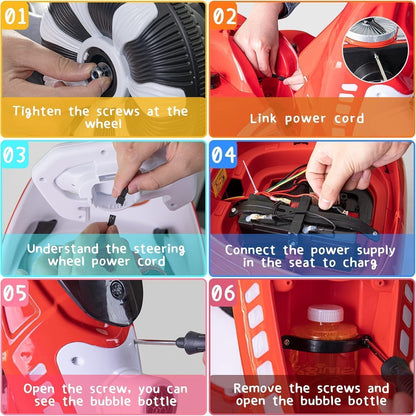 01
Tighten the screws at the wheel

02
Link power cord

03
Understand the steering wheel power cord

04
Connect the power supply in the seat to charg

05
Open the screw, you can see the bubble bottle

06
Remove the screws and open the bubble bottle