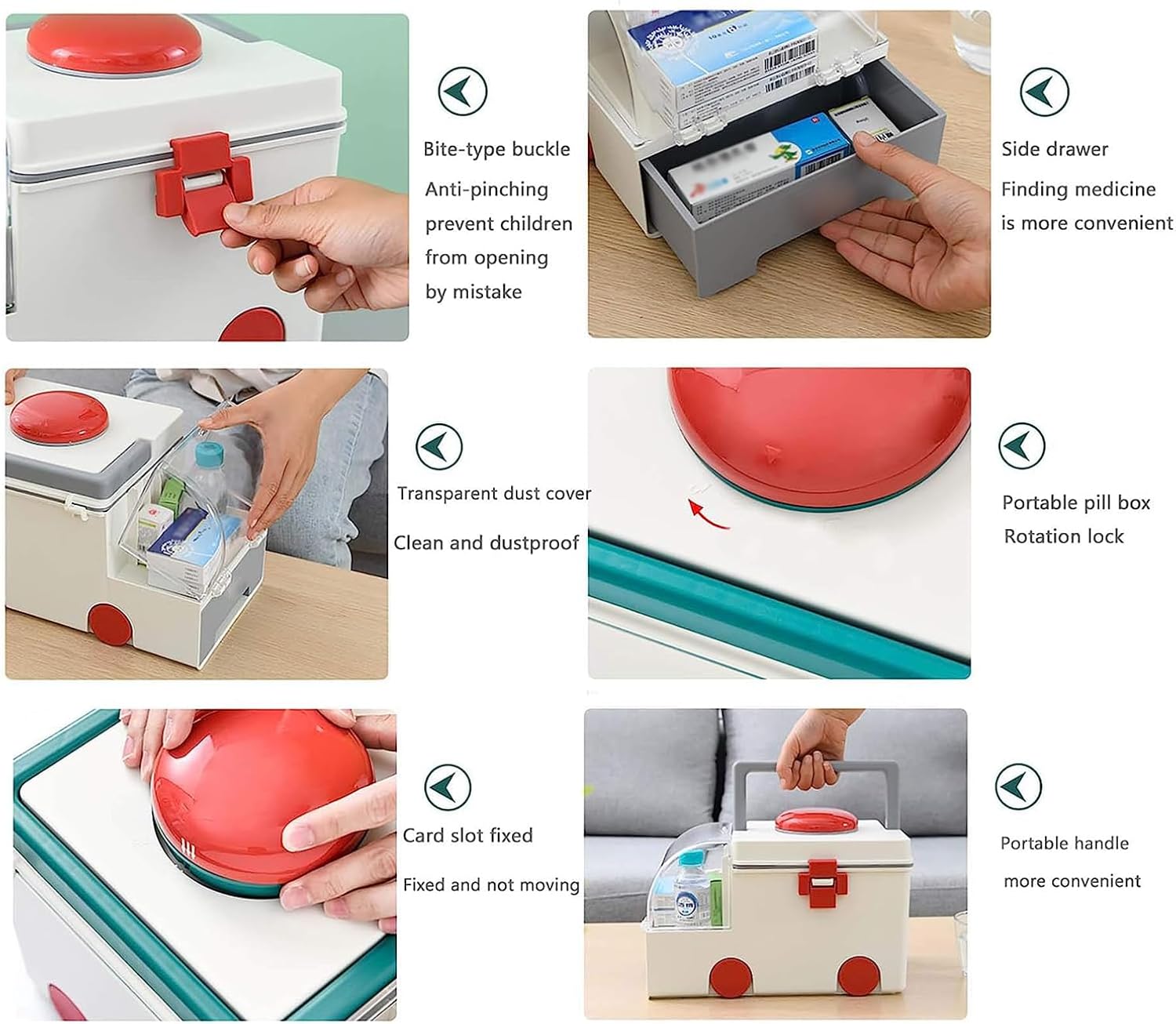 Bite-type buckle
Anti-pinching prevent children from opening by mistake

Side drawer
Finding medicine is more convenient

Transparent dust cover
Clean and dustproof

Portable pill box
Rotation lock

Card slot fixed
Fixed and not moving

Portable handle
more convenient