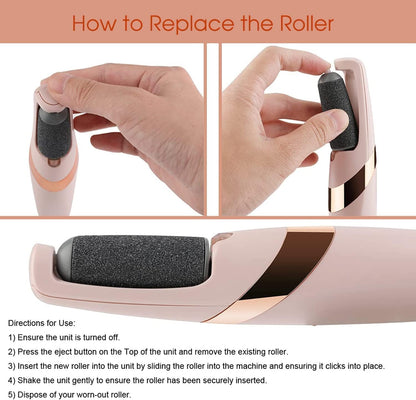 How to Replace the Roller

Directions for Use:

1) Ensure the unit is turned off.

2) Press the eject button on the Top of the unit and remove the existing roller.

3) Insert the new roller into the unit by sliding the roller into the machine and ensuring it clicks into place.

4) Shake the unit gently to ensure the roller has been securely inserted.

5) Dispose of your worn-out roller.