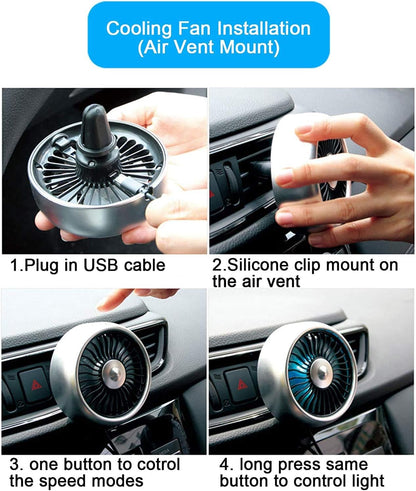 Cooling Fan Installation
(Air Vent Mount)

1.Plug in USB cable

2.Silicone clip mount on the air vent

3. one button to cotrol the speed modes

4. long press same button to control light