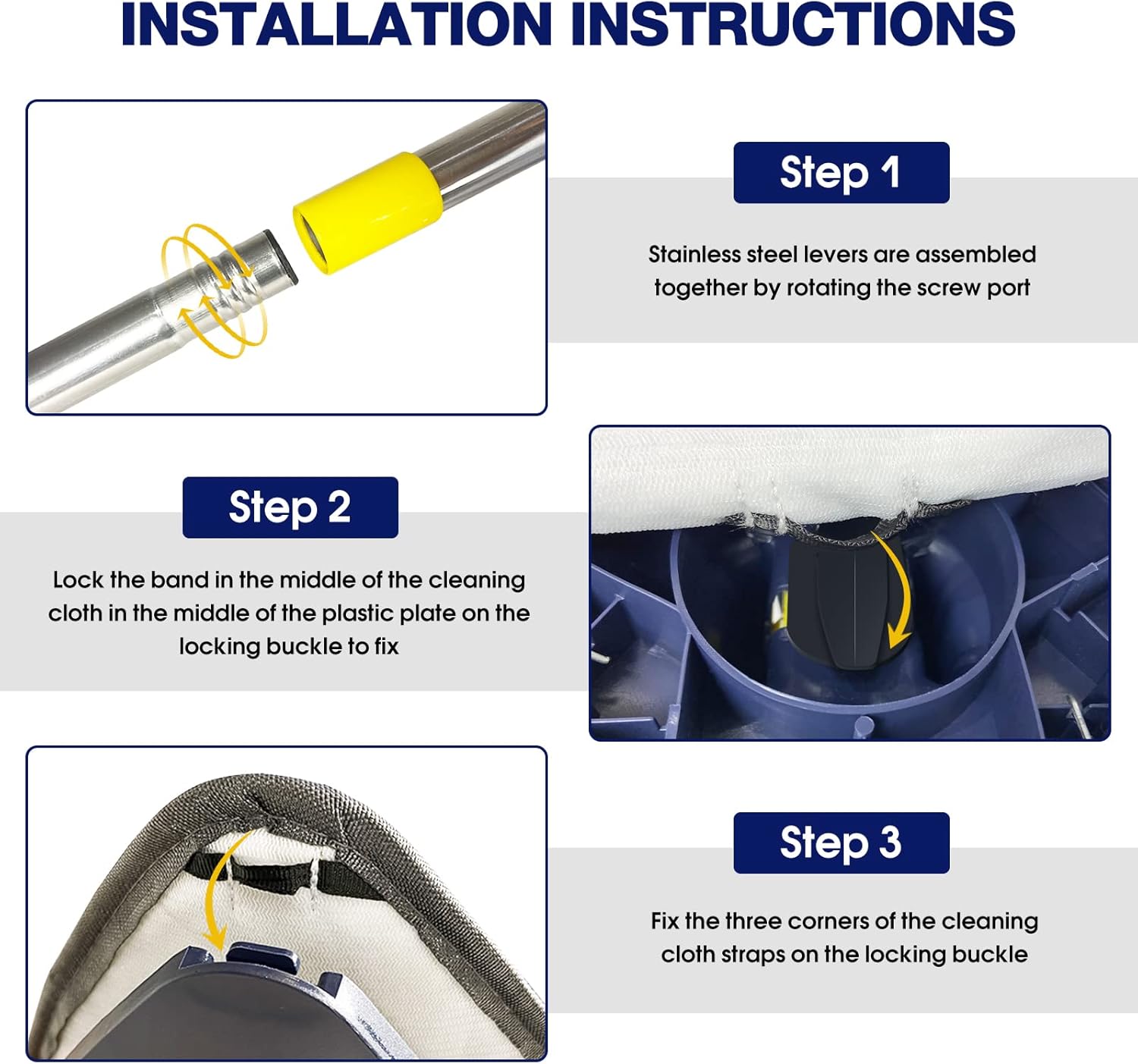 INSTALLATION INSTRUCTIONS

Step 1

Stainless steel levers are assembled together by rotating the screw port

Step 2

Lock the band in the middle of the cleaning cloth in the middle of the plastic plate on the locking buckle to fix

Step 3

Fix the three corners of the cleaning cloth straps on the locking buckle