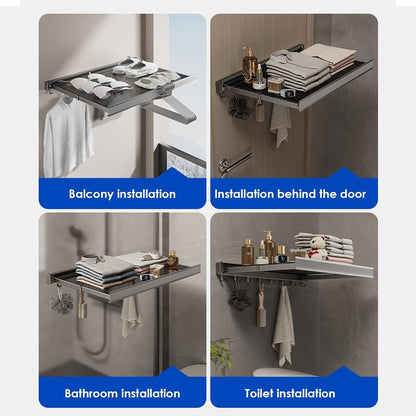 Balcony installation

Installation behind the door

Bathroom installation

Toilet installation