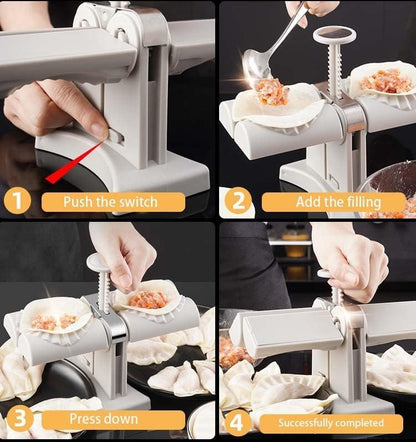 1 Push the switch

2 Add the filling

3 Press down

4 Successfully completed