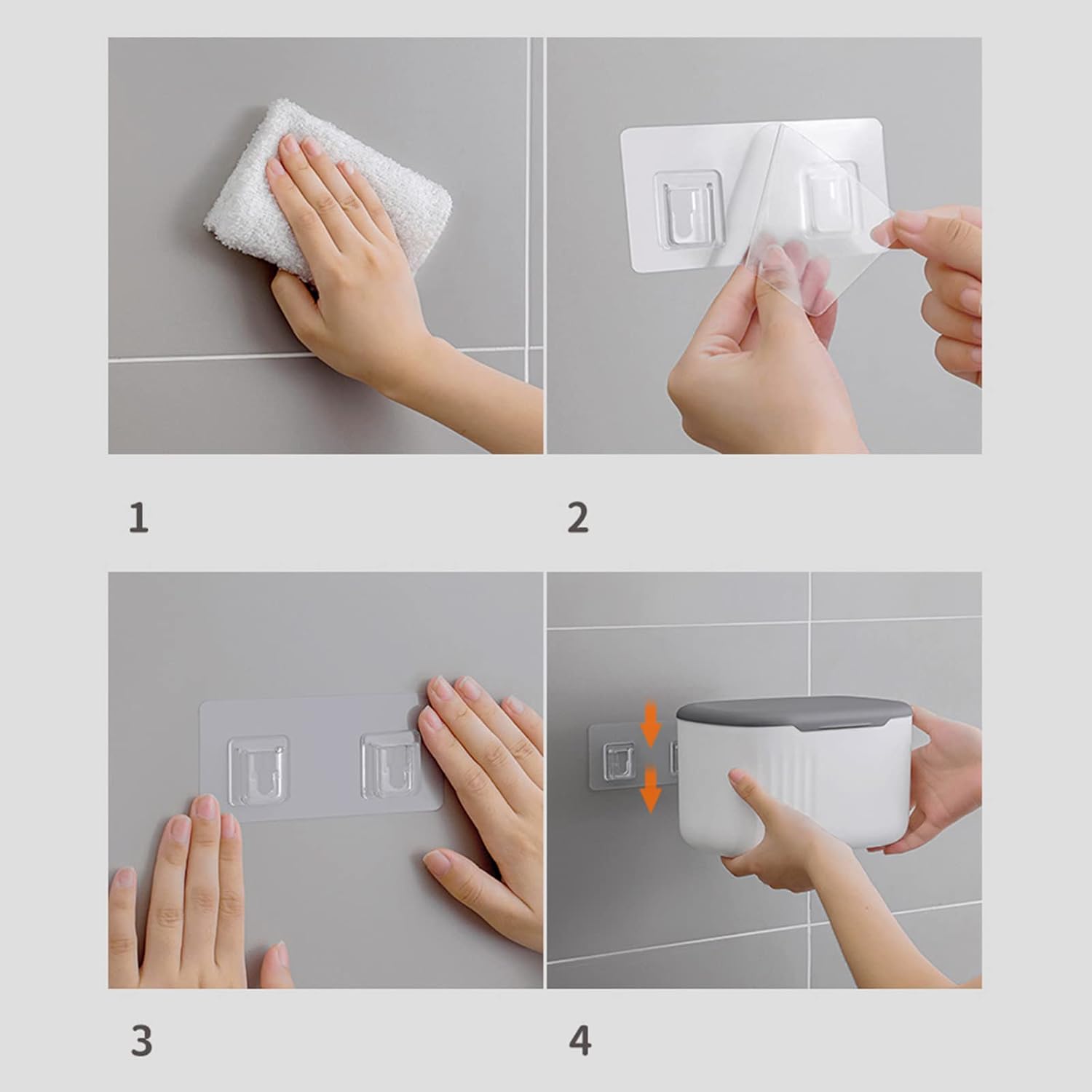 1

2

3

4