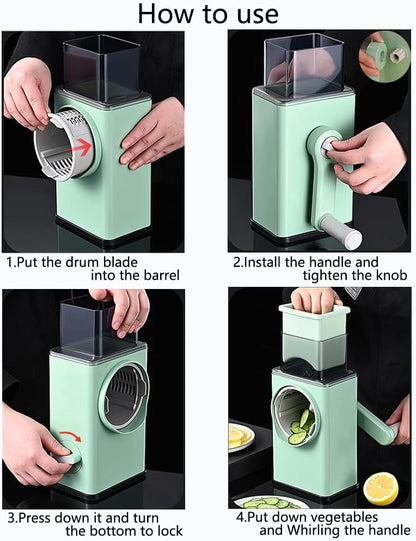 How to use

1.Put the drum blade into the barrel

2.Install the handle and tighten the knob

3.Press down it and turn the bottom to lock

4.Put down vegetables and Whirling the handle