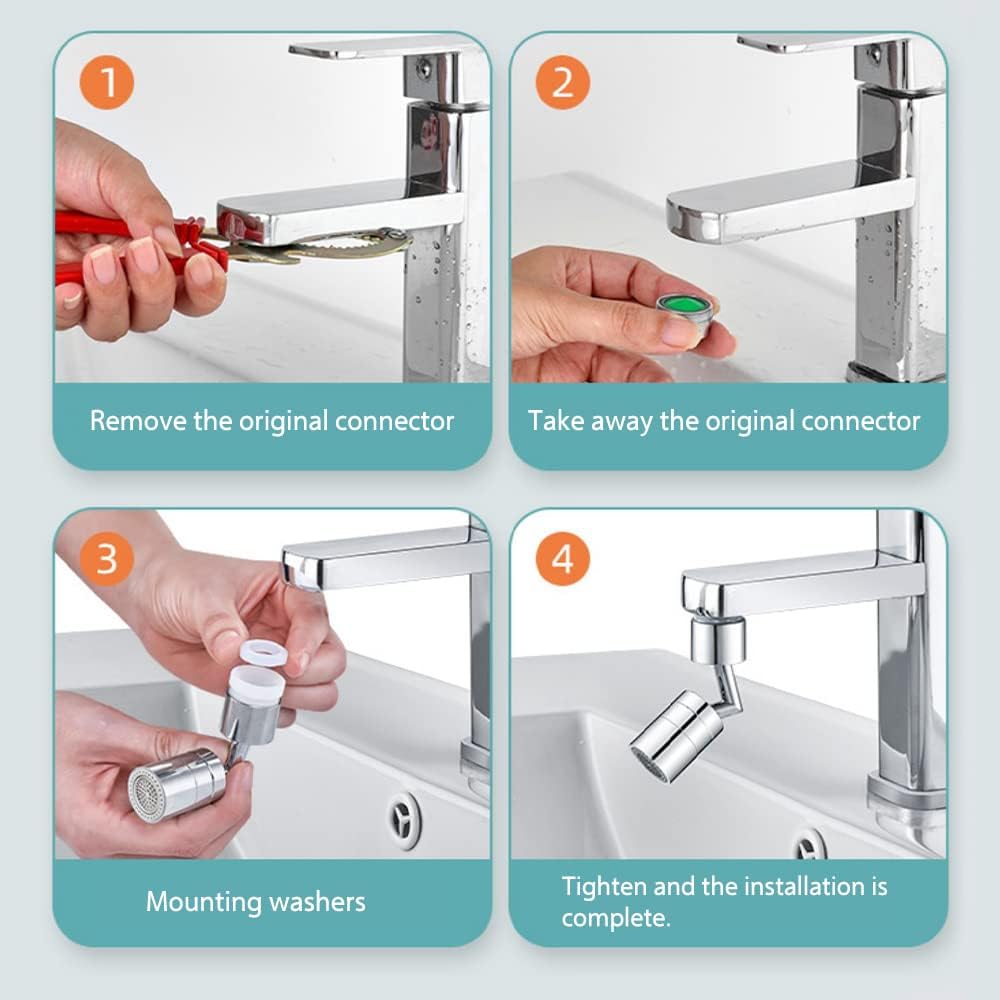 1

Remove the original connector

2

Take away the original connector

3

Mounting washers

4

Tighten and the installation is complete.