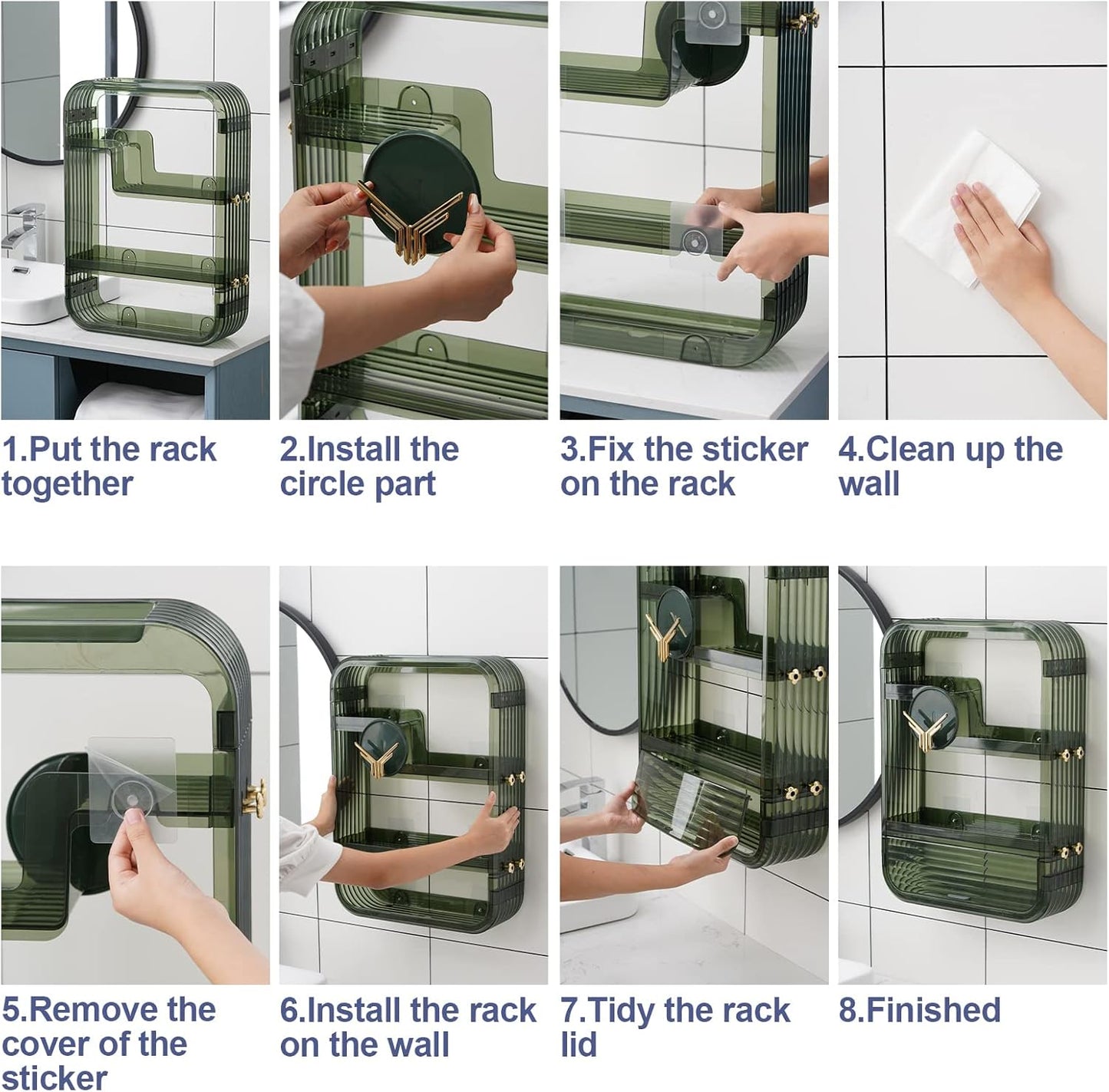 1.Put the rack together

2.Install the circle part

3.Fix the sticker on the rack

4.Clean up the wall

5.Remove the cover of the sticker

6.Install the rack on the wall

7.Tidy the rack lid

8.Finished